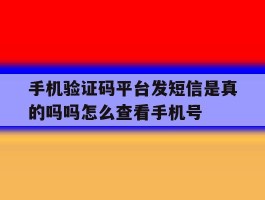 手机验证码平台发短信是真的吗吗怎么查看手机号